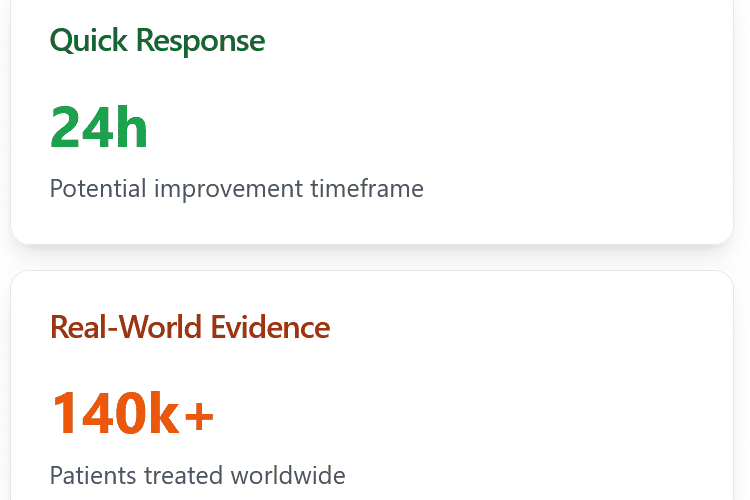 Quick Response

24h

Potential improvement timeframe

Real-World Evidence

140k+

Patients treated worldwide